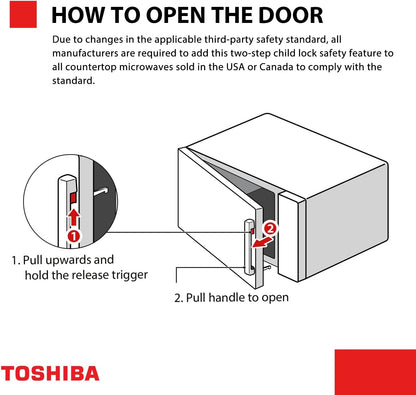 HOW TO OPEN THE DOOR

Due to changes in the applicable third-party safety standard, all manufacturers are required to add this two-step child lock safety feature to all countertop microwaves sold in the USA or Canada to comply with the standard.

1

2

1. Pull upwards and hold the release trigger

2. Pull handle to open

TOSHIBA