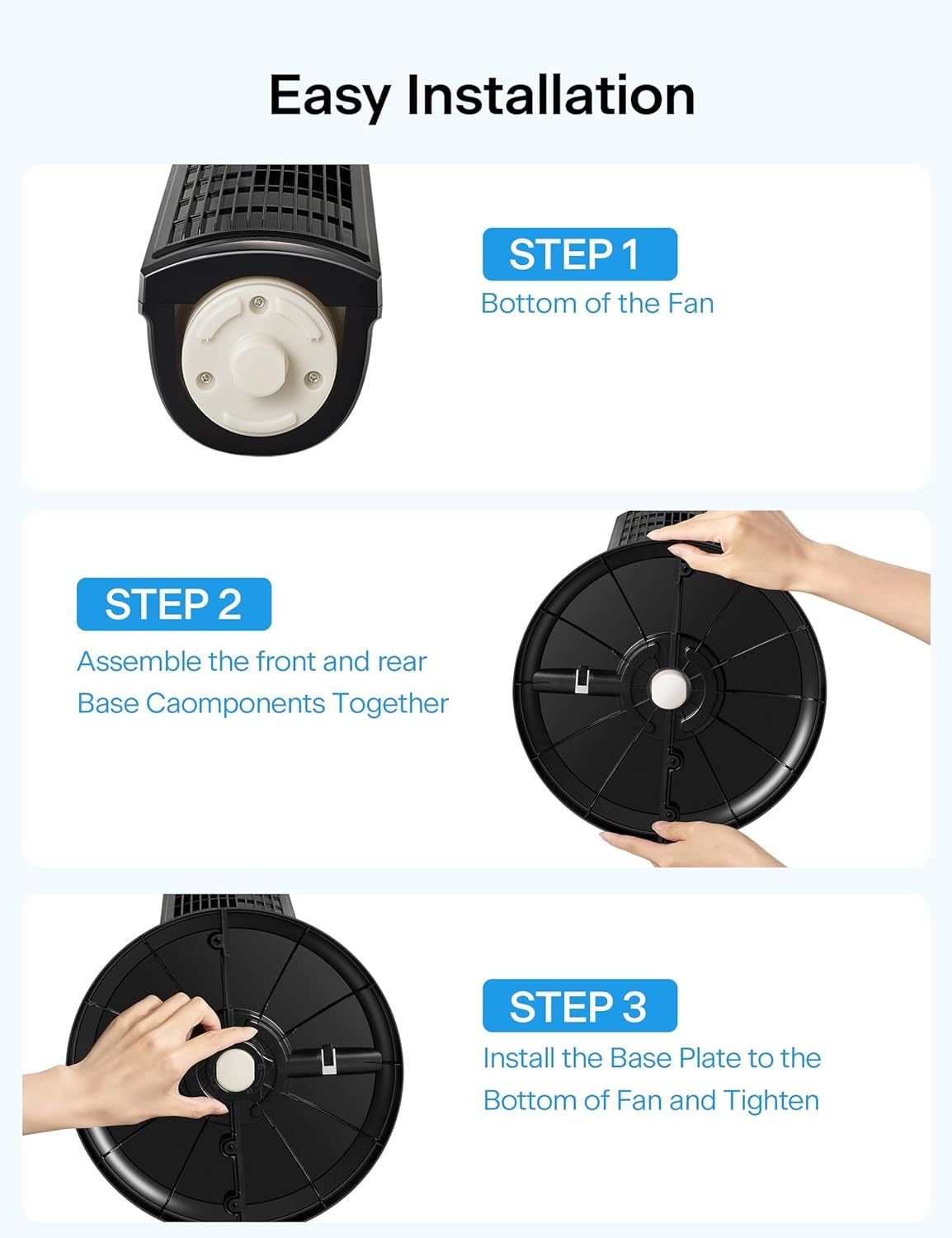 Easy Installation

STEP 1
Bottom of the Fan

STEP 2
Assemble the front and rear Base Caomponents Together

STEP 3
Install the Base Plate to the Bottom of Fan and Tighten