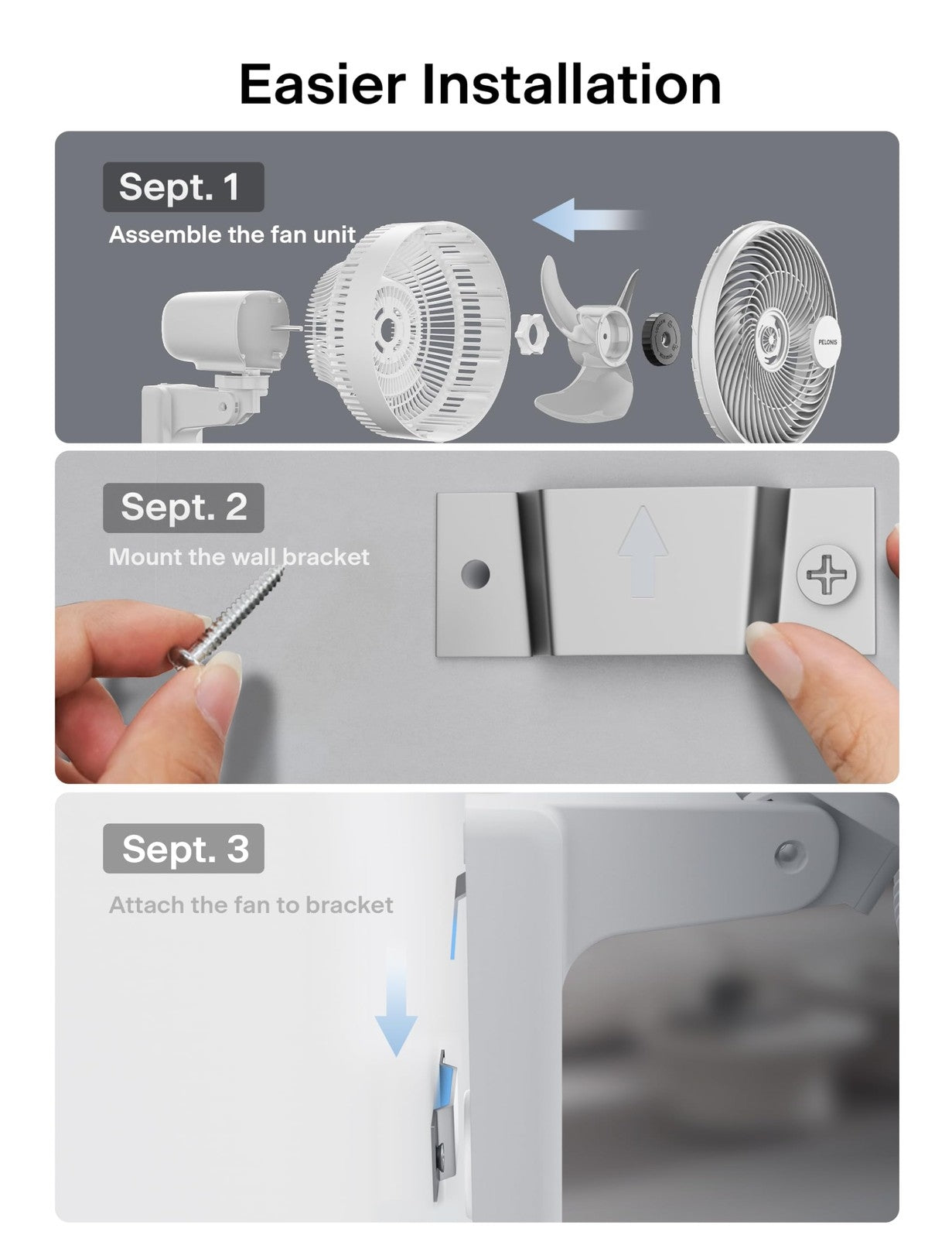 Easier Installation

Sept. 1

Assemble the fan unit

PELONIS

Sept. 2

Mount the wall bracket

Sept. 3

Attach the fan to bracket