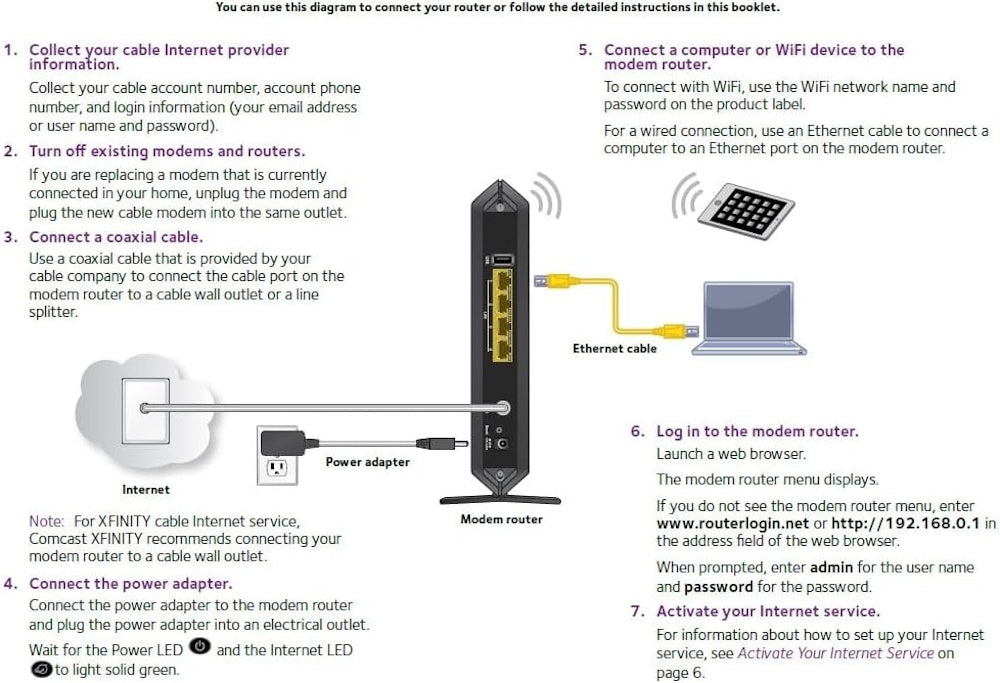 You can use this diagram to connect your router or follow the detailed instructions in this booklet.

1. Collect your cable Internet provider information.

Collect your cable account number, account phone number, and login information (your email address or user name and password).

2. Turn off existing modems and routers.

If you are replacing a modem that is currently connected in your home, unplug the modem and plug the new cable modem into the same outlet.

3. Connect a coaxial cable.

Use a coaxial cable that is provided by your cable company to connect the cable port on the modem router to a cable wall outlet or a line splitter.

Internet

Power adapter

Modem router

Ethernet cable

Note: For XFINITY cable Internet service, Comcast XFINITY recommends connecting your modem router to a cable wall outlet.

4. Connect the power adapter.

Connect the power adapter to the modem router and plug the power adapter into an electrical outlet.

Wait for the Power LED and the Internet LED to light solid green.

5. Connect a computer or WiFi device to the modem router.

To connect with WiFi, use the WiFi network name and password on the product label.

For a wired connection, use an Ethernet cable to connect a computer to an Ethernet port on the modem router.

6. Log in to the modem router.

Launch a web browser.

The modem router menu displays.

If you do not see the modem router menu, enter www.routerlogin.net or http://192.168.0.1 in the address field of the web browser.

When prompted, enter admin for the user name and password for the password.

7. Activate your Internet service.

For information about how to set up your Internet service, see Activate Your Internet Service on page 6.