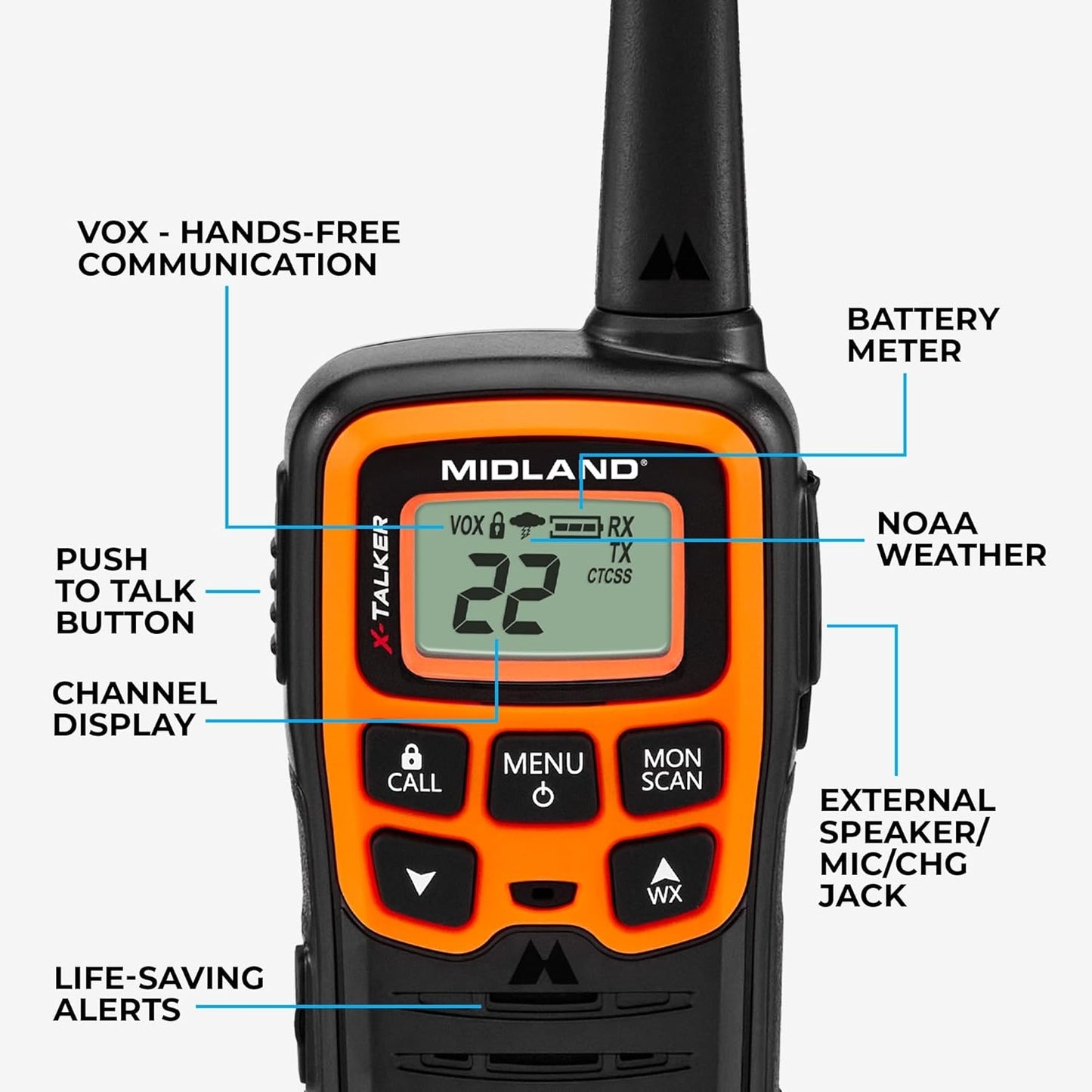 VOX - HANDS-FREE COMMUNICATION

BATTERY METER

MIDLAND®

X-TALKER

VOX RX TX CTCSS

22

NOAA WEATHER

PUSH TO TALK BUTTON

CHANNEL DISPLAY

CALL

MENU

MON SCAN

WX

EXTERNAL SPEAKER/ MIC/CHG JACK

LIFE-SAVING ALERTS