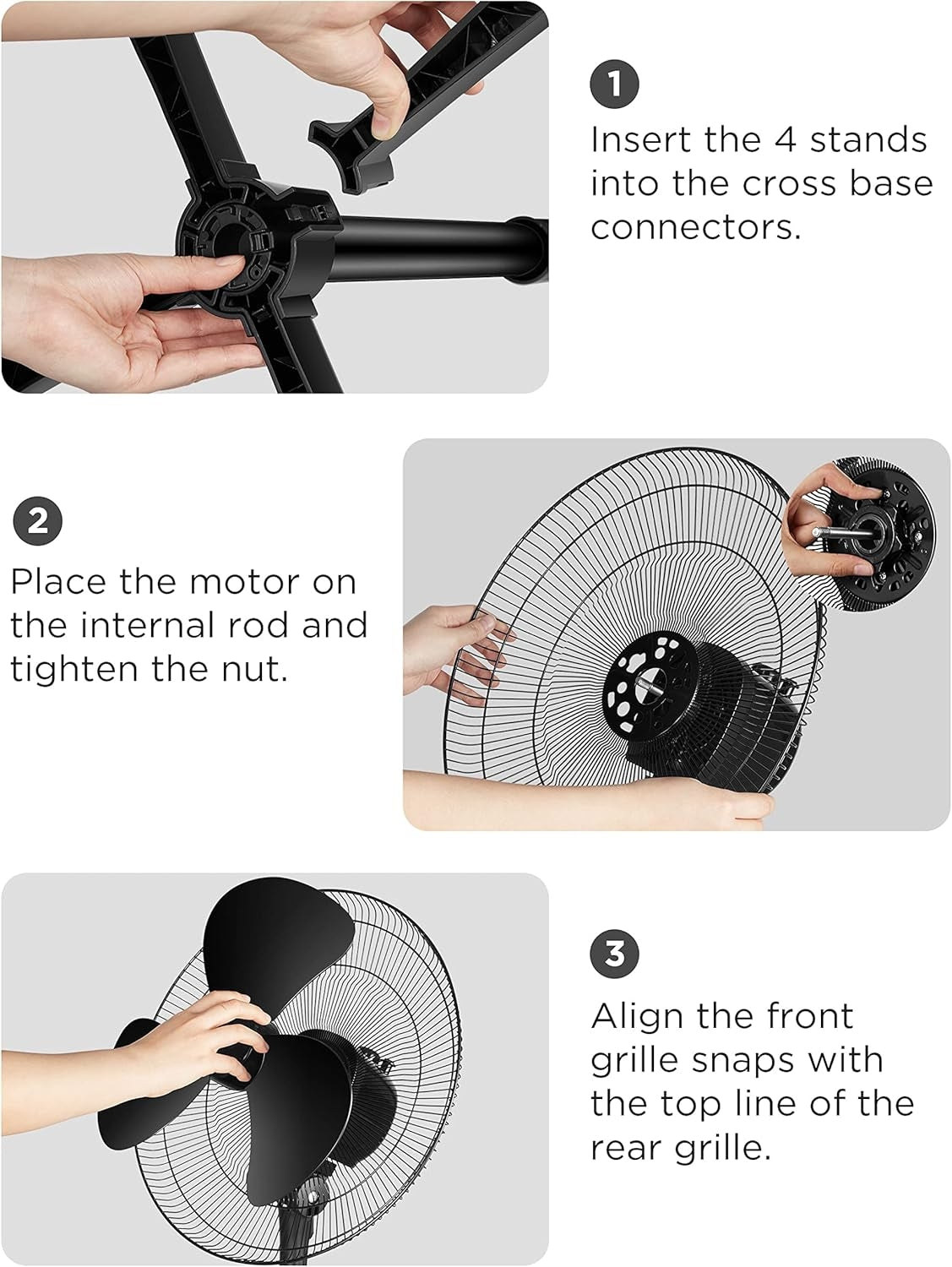 1
Insert the 4 stands into the cross base connectors.

2
Place the motor on the internal rod and tighten the nut.

3
Align the front grille snaps with the top line of the rear grille.