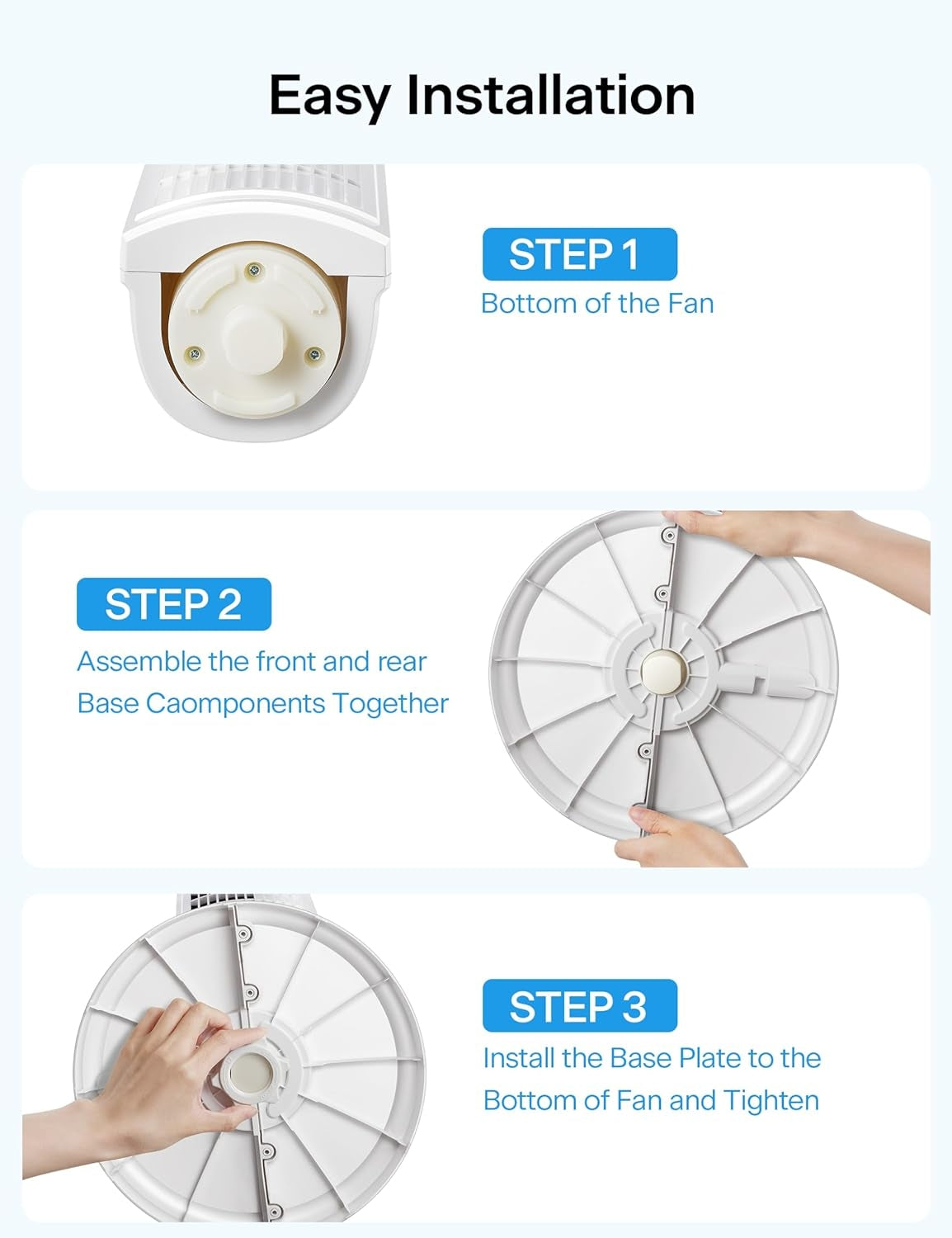 Easy Installation

STEP 1
Bottom of the Fan

STEP 2
Assemble the front and rear Base Caomponents Together

STEP 3
Install the Base Plate to the Bottom of Fan and Tighten