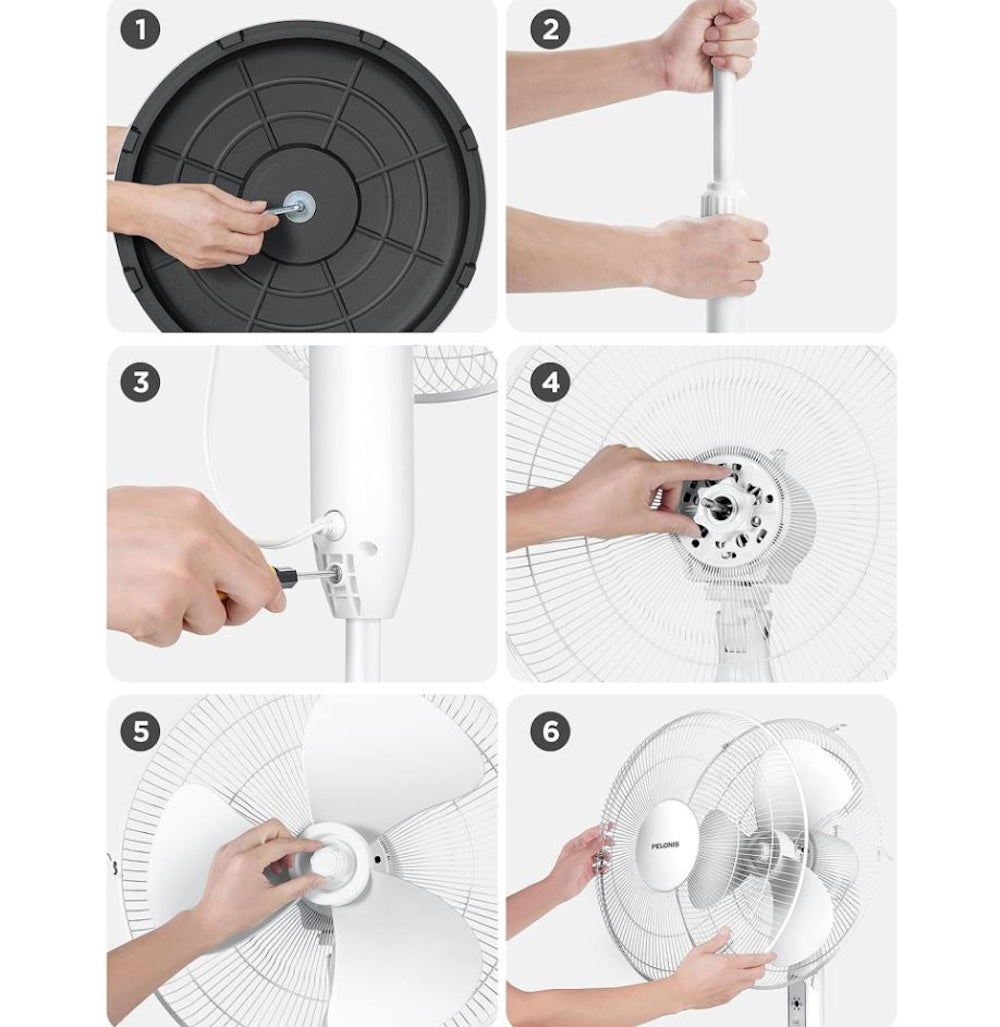 1

2

3

4

5

6

PELONIS